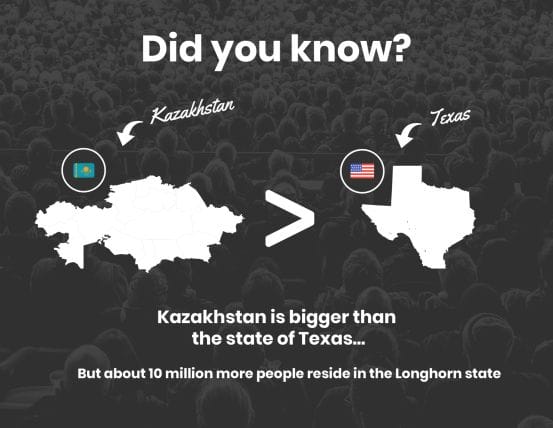 Did you know?

Kazakhstan

Texas

>

Kazakhstan is bigger than the state of Texas...

But about 10 million more people reside in the Longhorn state