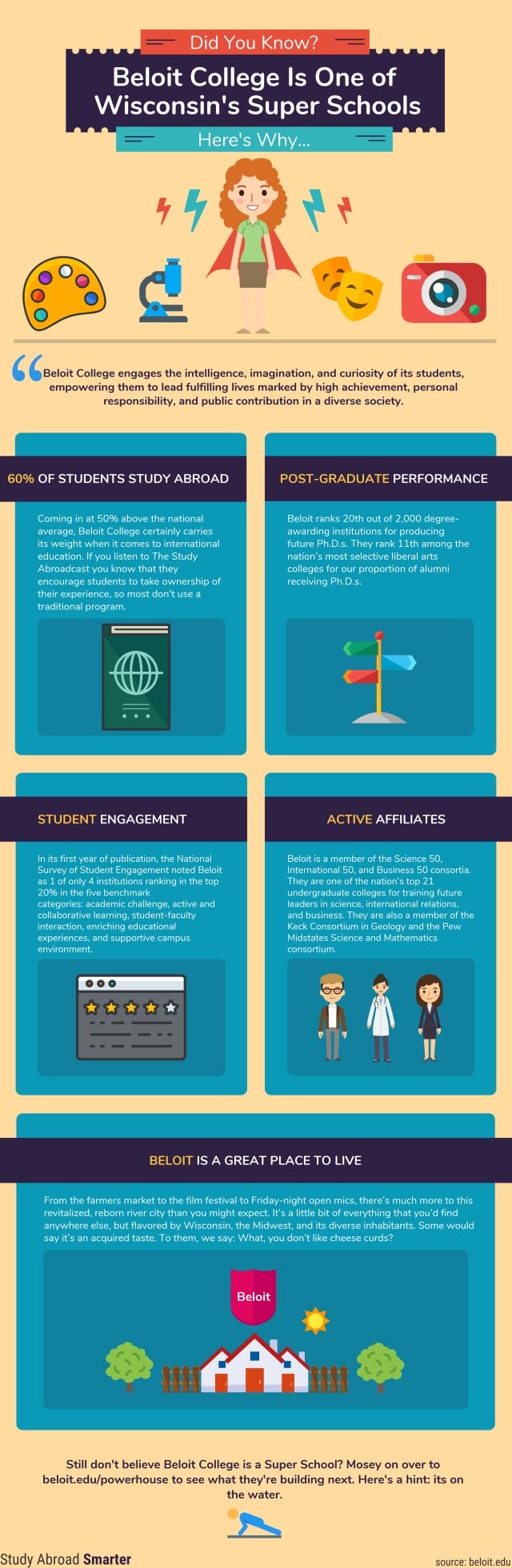 Did You Know?

Beloit College Is One of Wisconsin's Super Schools

Here's Why...

Beloit College engages the intelligence, imagination, and curiosity of its students, empowering them to lead fulfilling lives marked by high achievement, personal responsibility, and public contribution in a diverse society.

60% OF STUDENTS STUDY ABROAD

Coming in at 50% above the national average, Beloit College certainly carries its weight when it comes to international education. If you listen to The Study Abroadcast you know that they encourage students to take ownership of their experience, so most don't use a traditional program.

POST-GRADUATE PERFORMANCE

Beloit ranks 20th out of 2,000 degree-awarding institutions for producing future Ph.D.s. They rank 11th among the nation's most selective liberal arts colleges for our proportion of alumni receiving Ph.D.s.

STUDENT ENGAGEMENT

In its first year of publication, the National Survey of Student Engagement noted Beloit as 1 of only 4 institutions ranking in the top 20% in the five benchmark categories: academic challenge, active and collaborative learning, student-faculty interaction, enriching educational experiences, and supportive campus environment.

ACTIVE AFFILIATES

Beloit is a member of the Science 50, International 50, and Business 50 consortia. They are one of the nation's top 21 undergraduate colleges for training future leaders in science, international relations, and business. They are also a member of the Keck Consortium in Geology and the Pew Midstates Science and Mathematics consortium.

BELOIT IS A GREAT PLACE TO LIVE

From the farmers market to the film festival to Friday-night open mics, there's much more to this revitalized, reborn river city than you might expect. It's a little bit of everything that you'd find anywhere else, but flavored by Wisconsin, the Midwest, and its diverse inhabitants. Some would say it's an acquired taste. To them, we say: What, you don't like cheese curds?

Beloit

Still don't believe Beloit College is a Super School? Mosey on over to beloit.edu/powerhouse to see what they're building next. Here's a hint: its on the water.

Study Abroad Smarter

source: beloit.edu